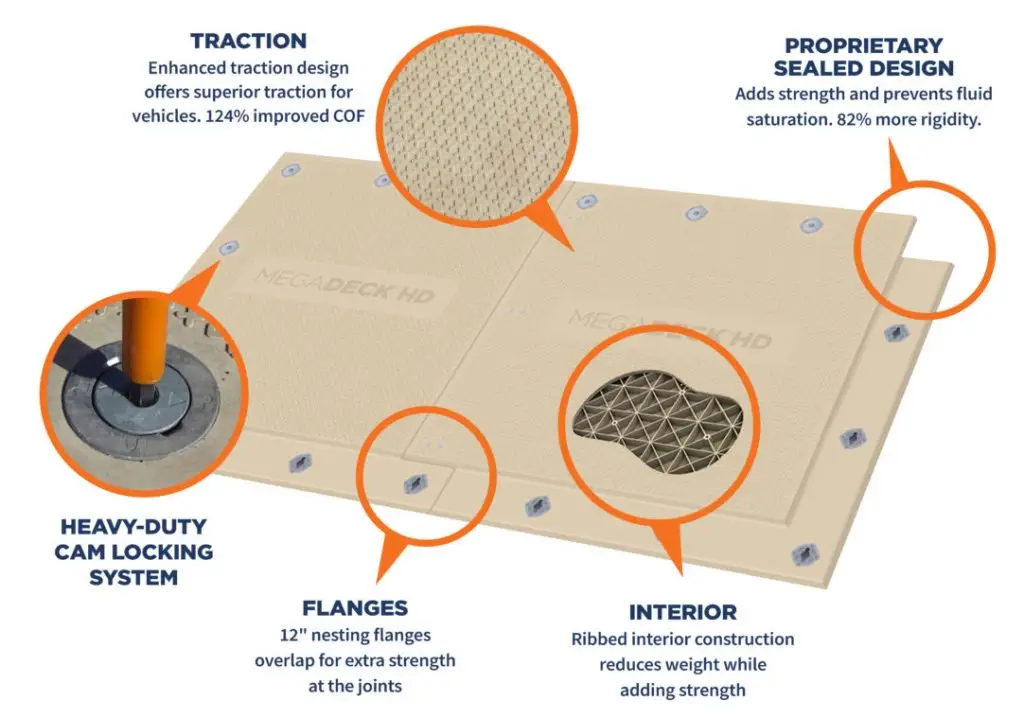 TRACTION
Enhanced traction design offers superior traction for vehicles. 124% improved COF

PROPRIETARY SEALED DESIGN
Adds strength and prevents fluid saturation. 82% more rigidity.

MEGADECK HD

MEGADECK HD

HEAVY-DUTY CAM LOCKING SYSTEM

FLANGES
12" nesting flanges overlap for extra strength at the joints

INTERIOR
Ribbed interior construction reduces weight while adding strength